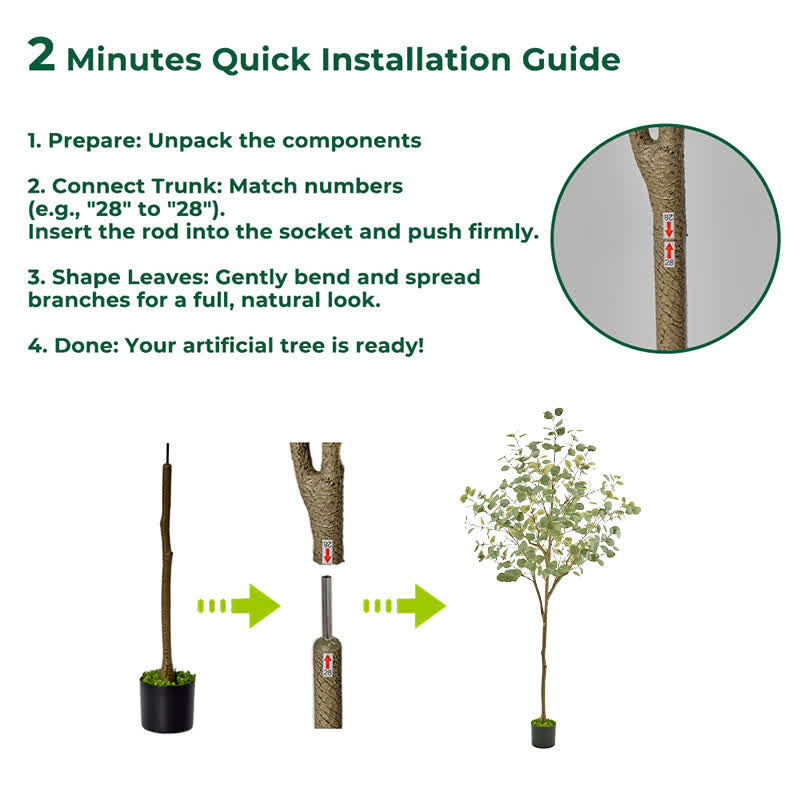 2 Minutes Quick Installation Guide

1. Prepare: Unpack the components

2. Connect Trunk: Match numbers (e.g., "28" to "28"). Insert the rod into the socket and push firmly.

3. Shape Leaves: Gently bend and spread branches for a full, natural look.

4. Done: Your artificial tree is ready!

28

28

28

28