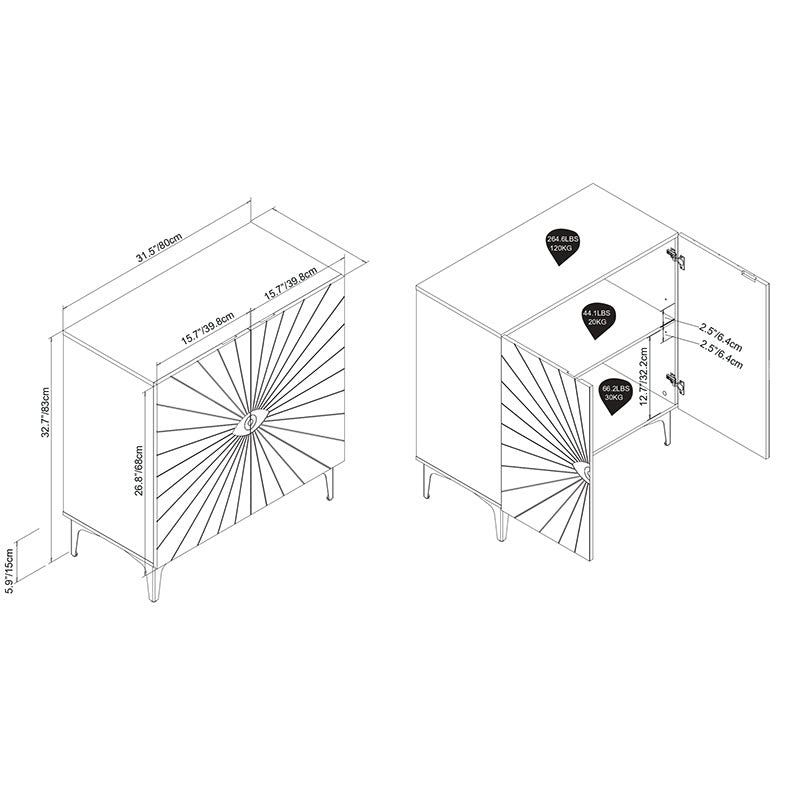 31.5"/80cm
15.7"/39.8cm
15.7"/39.8cm
32.7"/83cm
26.8"/68cm
5.9"/15cm

264.6LBS
120KG
44.1LBS
20KG
66.2LBS
30KG
2.5"/6.4cm
2.5"/6.4cm
12.7"/32.2cm