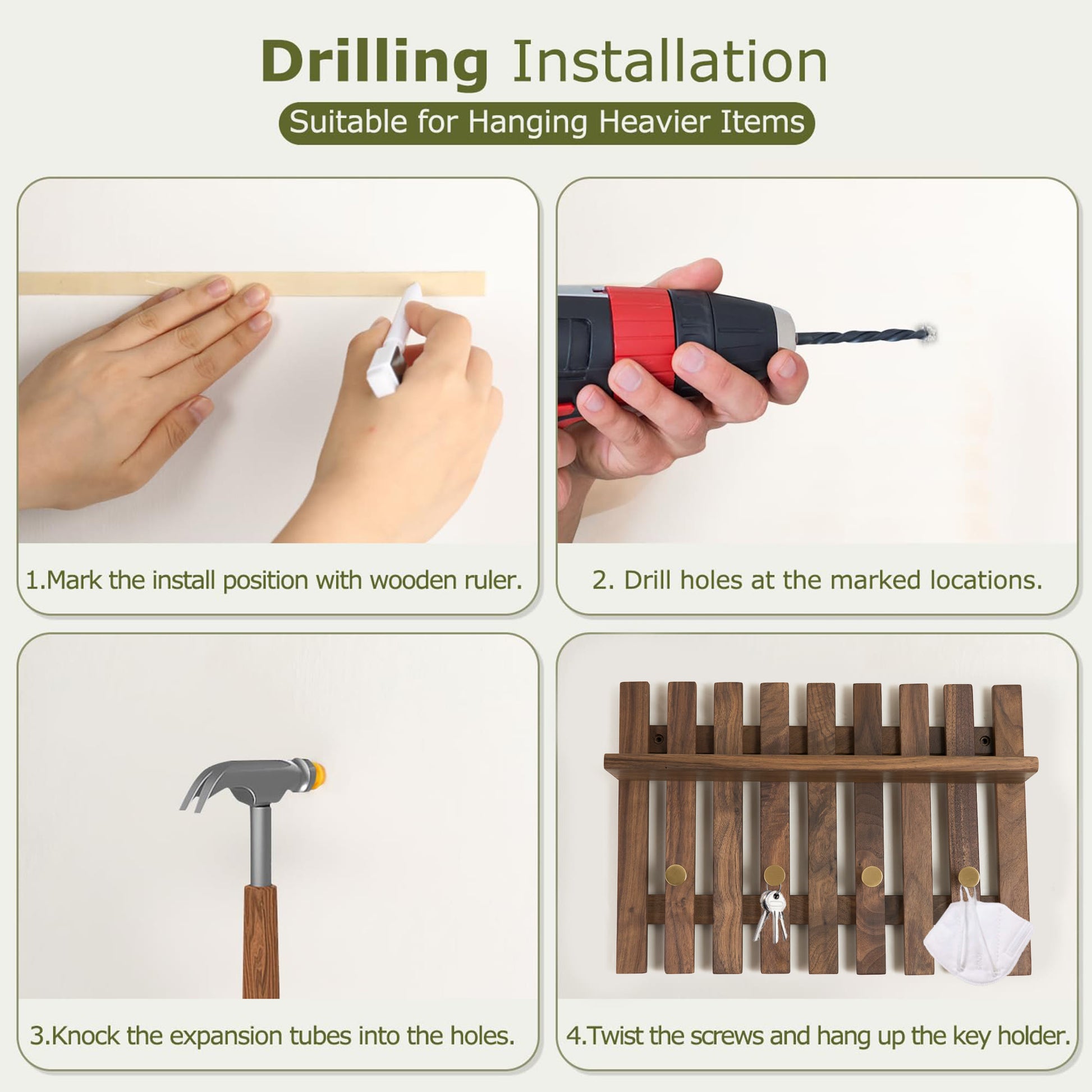 Drilling Installation

Suitable for Hanging Heavier Items

1.Mark the install position with wooden ruler.

2. Drill holes at the marked locations.

3.Knock the expansion tubes into the holes.

4.Twist the screws and hang up the key holder.