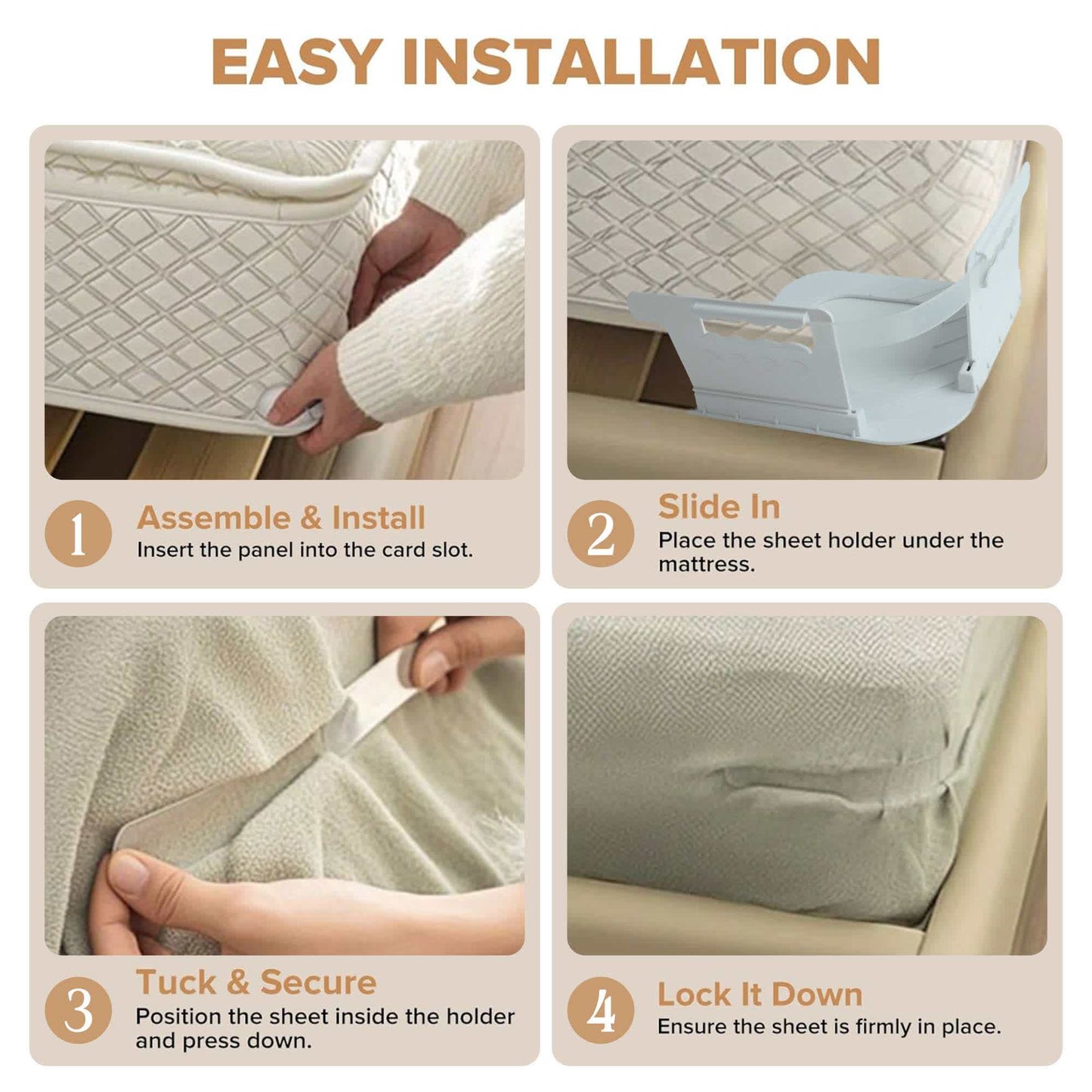 EASY INSTALLATION

1 Assemble & Install
Insert the panel into the card slot.

2 Slide In
Place the sheet holder under the mattress.

3 Tuck & Secure
Position the sheet inside the holder and press down.

4 Lock It Down
Ensure the sheet is firmly in place.