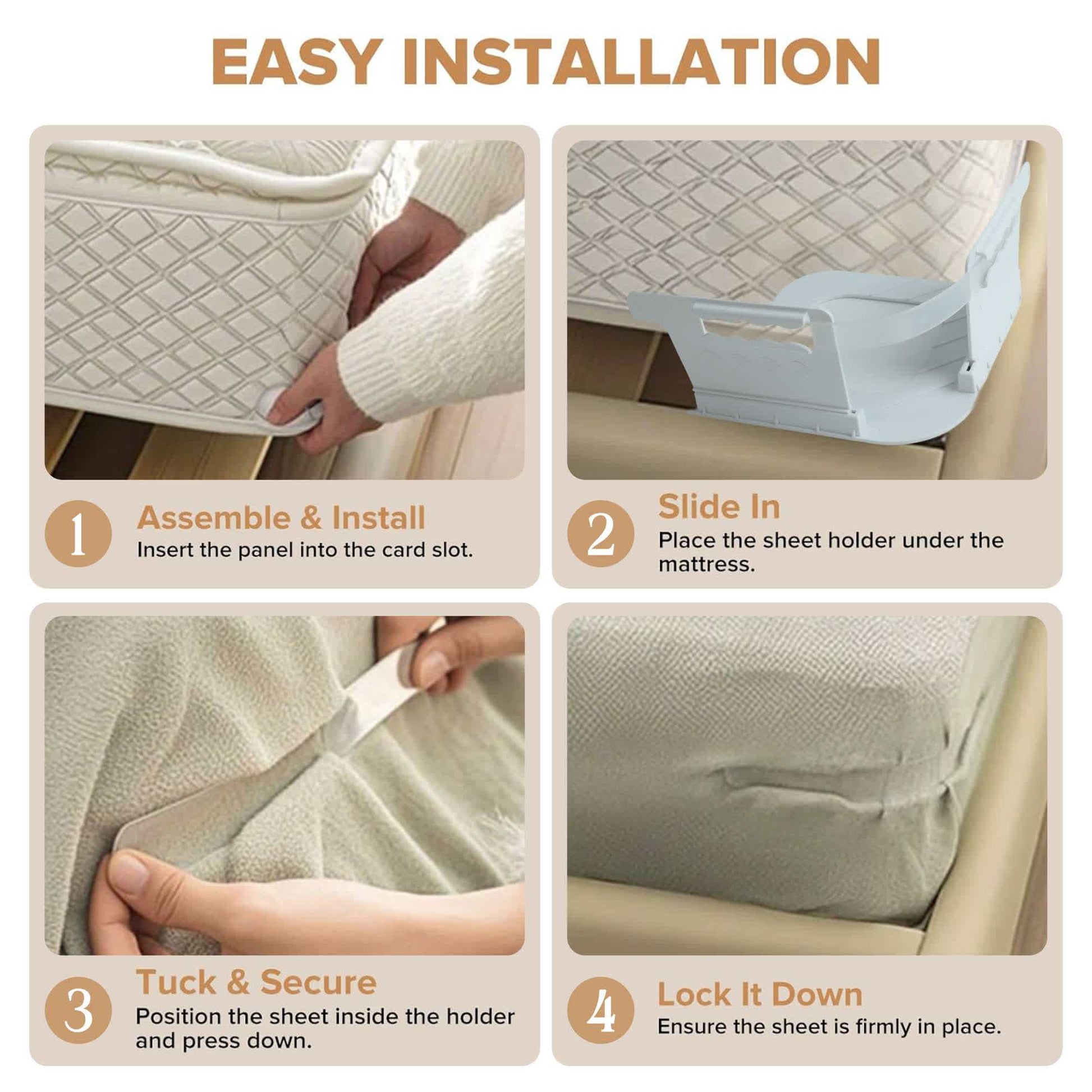 EASY INSTALLATION

1 Assemble & Install
Insert the panel into the card slot.

2 Slide In
Place the sheet holder under the mattress.

3 Tuck & Secure
Position the sheet inside the holder and press down.

4 Lock It Down
Ensure the sheet is firmly in place.