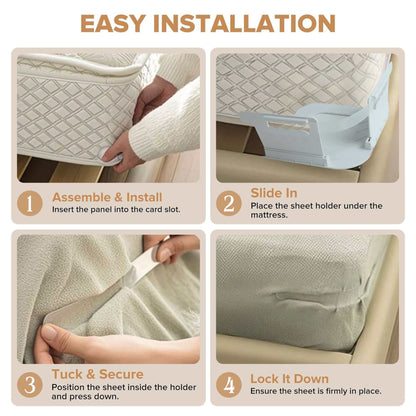 EASY INSTALLATION

1 Assemble & Install
Insert the panel into the card slot.

2 Slide In
Place the sheet holder under the mattress.

3 Tuck & Secure
Position the sheet inside the holder and press down.

4 Lock It Down
Ensure the sheet is firmly in place.