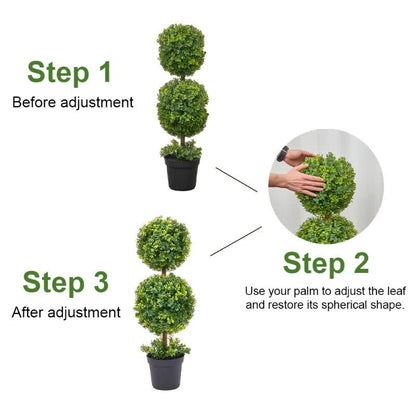 Step 1
Before adjustment

Step 2
Use your palm to adjust the leaf and restore its spherical shape.

Step 3
After adjustment