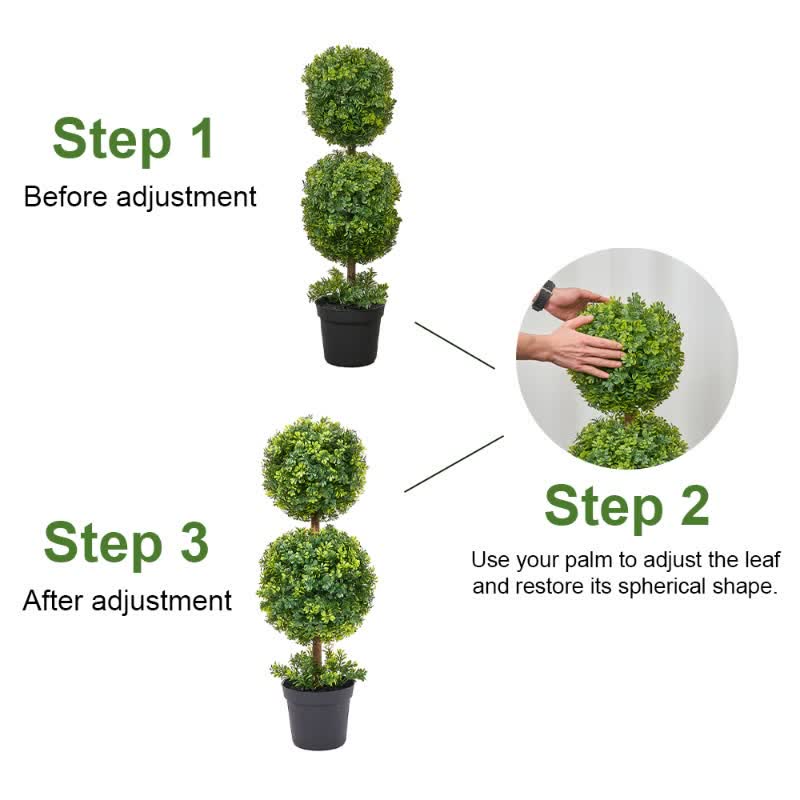 Step 1
Before adjustment

Step 2
Use your palm to adjust the leaf and restore its spherical shape.

Step 3
After adjustment