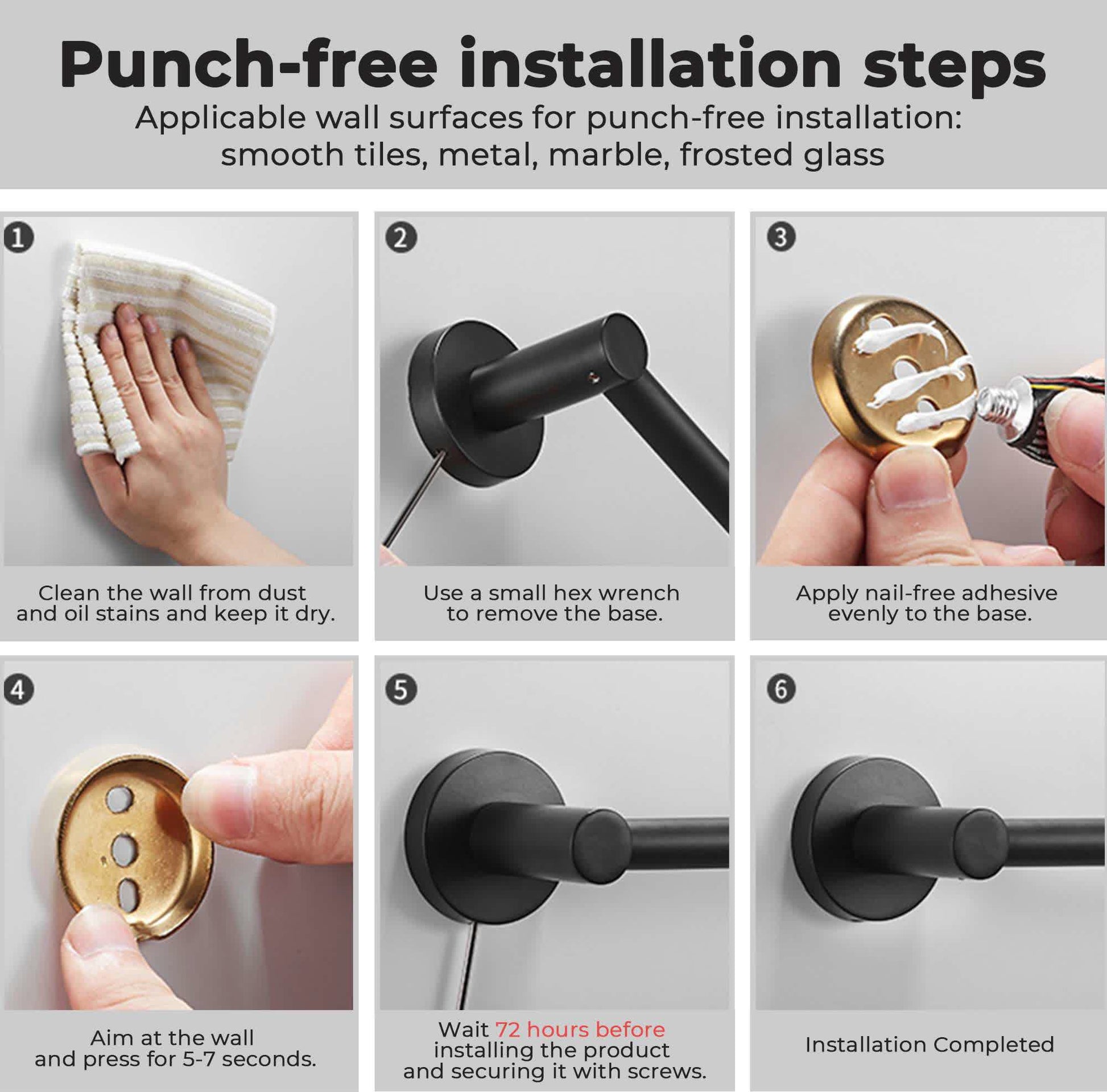 Punch-free installation steps
Applicable wall surfaces for punch-free installation: smooth tiles, metal, marble, frosted glass

1
Clean the wall from dust and oil stains and keep it dry.

2
Use a small hex wrench to remove the base.

3
Apply nail-free adhesive evenly to the base.

4
Aim at the wall and press for 5-7 seconds.

5
Wait 72 hours before installing the product and securing it with screws.

6
Installation Completed